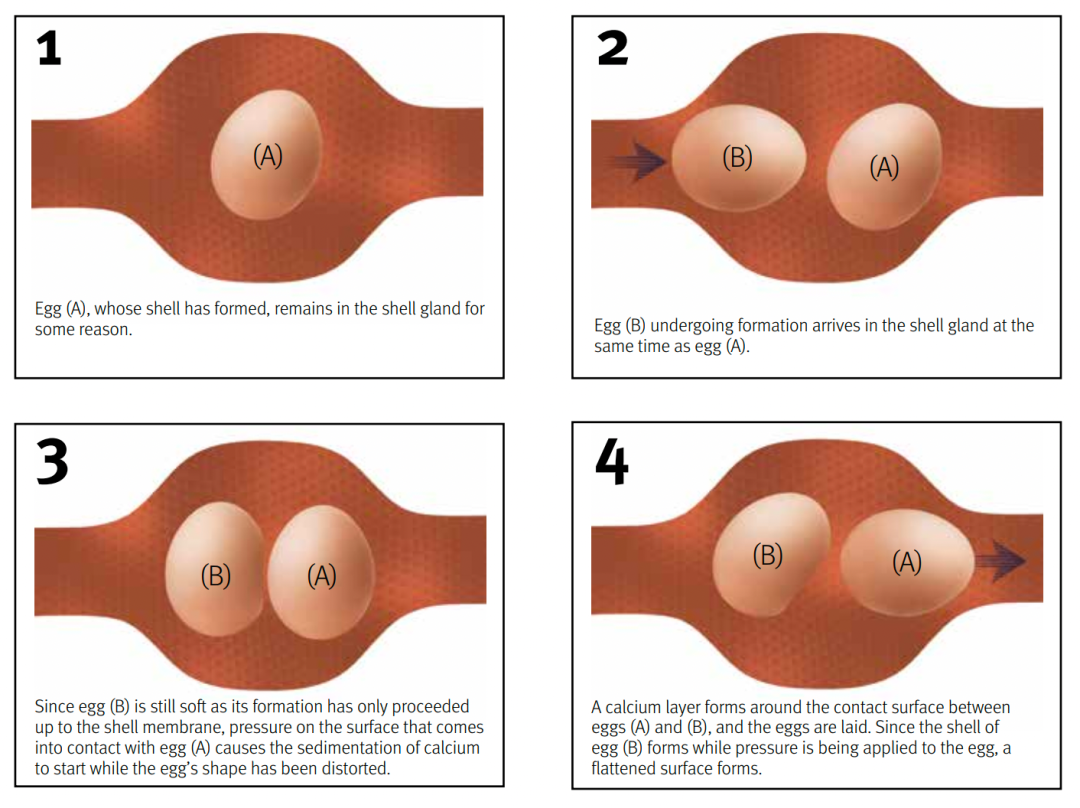 1

(A)

Egg (A), whose shell has formed, remains in the shell gland for some reason.

2

(B)

(A)

Egg (B) undergoing formation arrives in the shell gland at the same time as egg (A).

3

(B)

(A)

Since egg (B) is still soft as its formation has only proceeded up to the shell membrane, pressure on the surface that comes into contact with egg (A) causes the sedimentation of calcium to start while the egg's shape has been distorted.

4

(B)

(A)

A calcium layer forms around the contact surface between eggs (A) and (B), and the eggs are laid. Since the shell of egg (B) forms while pressure is being applied to the egg, a flattened surface forms.